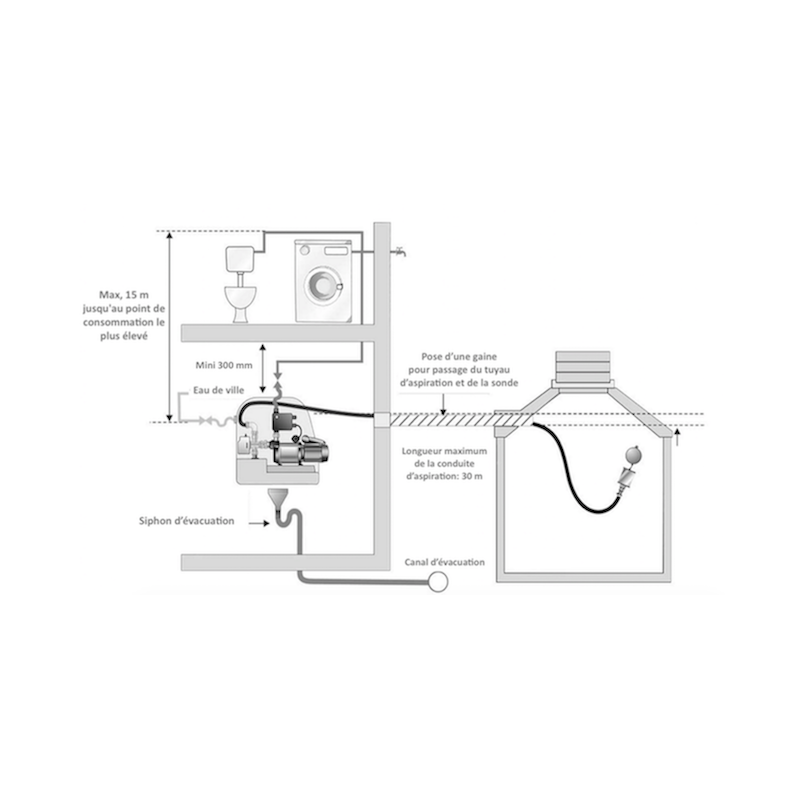 Max, 15 m jusqu'au point de consommation le plus élevé

Mini 300 mm

Eau de ville

Pose d'une gaine pour passage du tuyau d'aspiration et de la sonde

Longueur maximum de la conduite d'aspiration: 30 m

Siphon d'évacuation

Canal d'évacuation