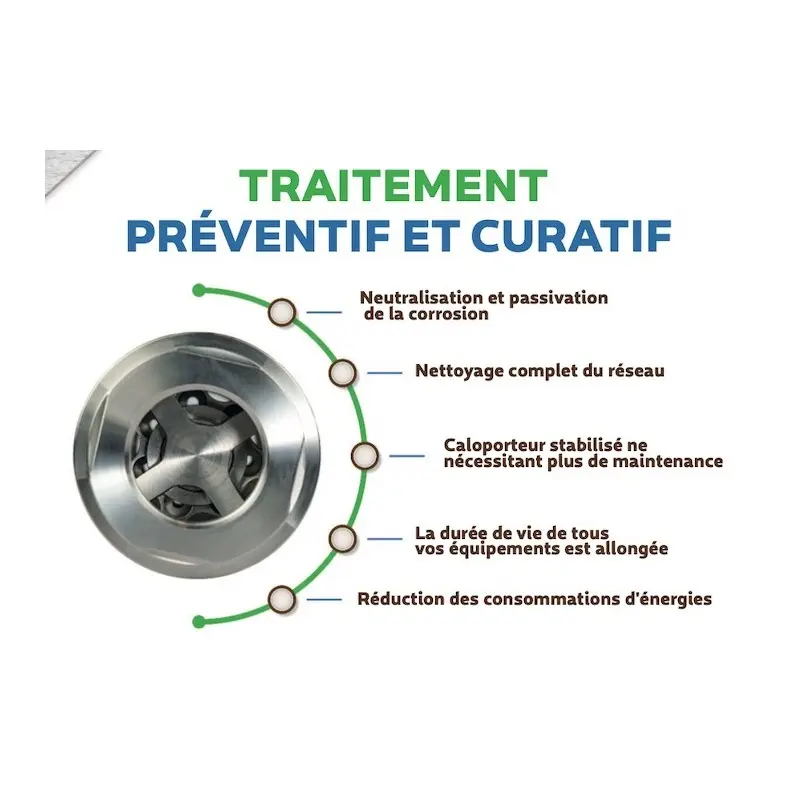 TRAITEMENT
PRÉVENTIF ET CURATIF

Neutralisation et passivation de la corrosion

Nettoyage complet du réseau

Caloporteur stabilisé ne nécessitant plus de maintenance

La durée de vie de tous vos équipements est allongée

Réduction des consommations d'énergies