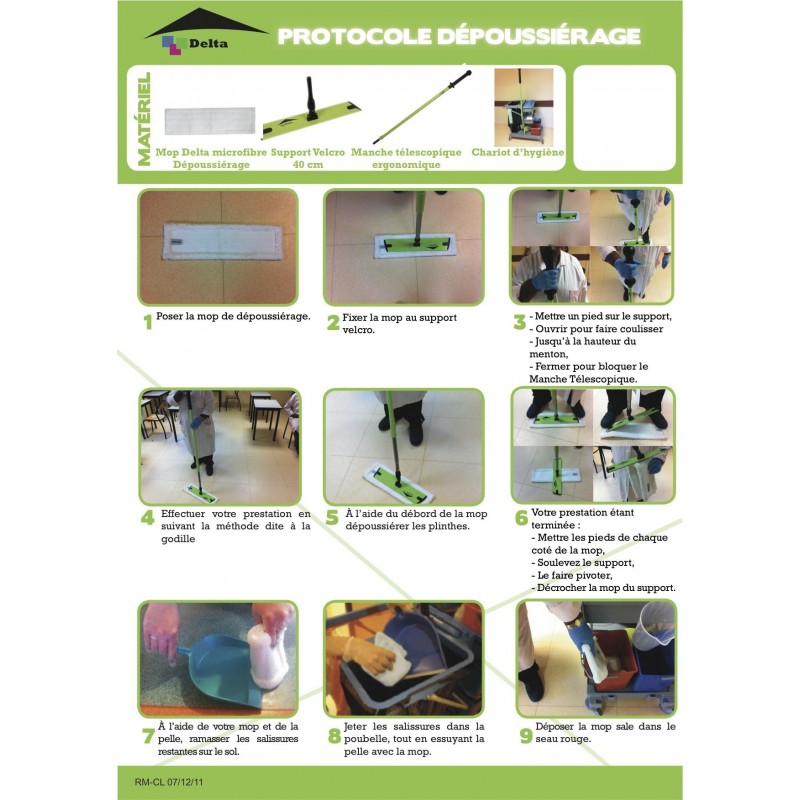 Delta

PROTOCOLE DÉPOUSSIÉRAGE

MATÉRIEL

Mop Delta microfibre Dépoussiérage

Support Velcro 40 cm

Manche télescopique ergonomique

Chariot d'hygiène

1 Poser la mop de dépoussiérage.

2 Fixer la mop au support velcro.

3 - Mettre un pied sur le support,
- Ouvrir pour faire coulisser
- Jusqu'à la hauteur du menton,
- Fermer pour bloquer le Manche Télescopique.

4 Effectuer votre prestation en suivant la méthode dite à la godille

5 À l'aide du débord de la mop dépoussiérer les plinthes.

6 Votre prestation étant terminée :
- Mettre les pieds de chaque coté de la mop,
- Soulevez le support,
- Le faire pivoter,
- Décrocher la mop du support.

7 À l'aide de votre mop et de la pelle, ramasser les salissures restantes sur le sol.

8 Jeter les salissures dans la poubelle, tout en essuyant la pelle avec la mop.

9 Déposer la mop sale dans le seau rouge.

RM-CL 07/12/11